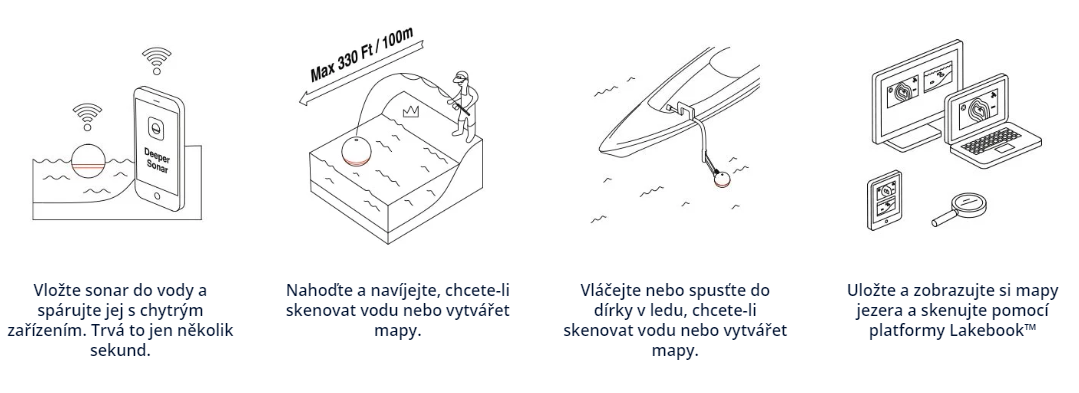 Deeper Sonar

Vložte sonar do vody a spárujte jej s chytrým zařízením. Trvá to jen několik sekund.

Max 330 Ft / 100m

Nahoďte a navíjejte, chcete-li skenovat vodu nebo vytvářet mapy.

Vláčejte nebo spusťte do dírky v ledu, chcete-li skenovat vodu nebo vytvářet mapy.

Uložte a zobrazujte si mapy jezera a skenujte pomocí platformy Lakebook™